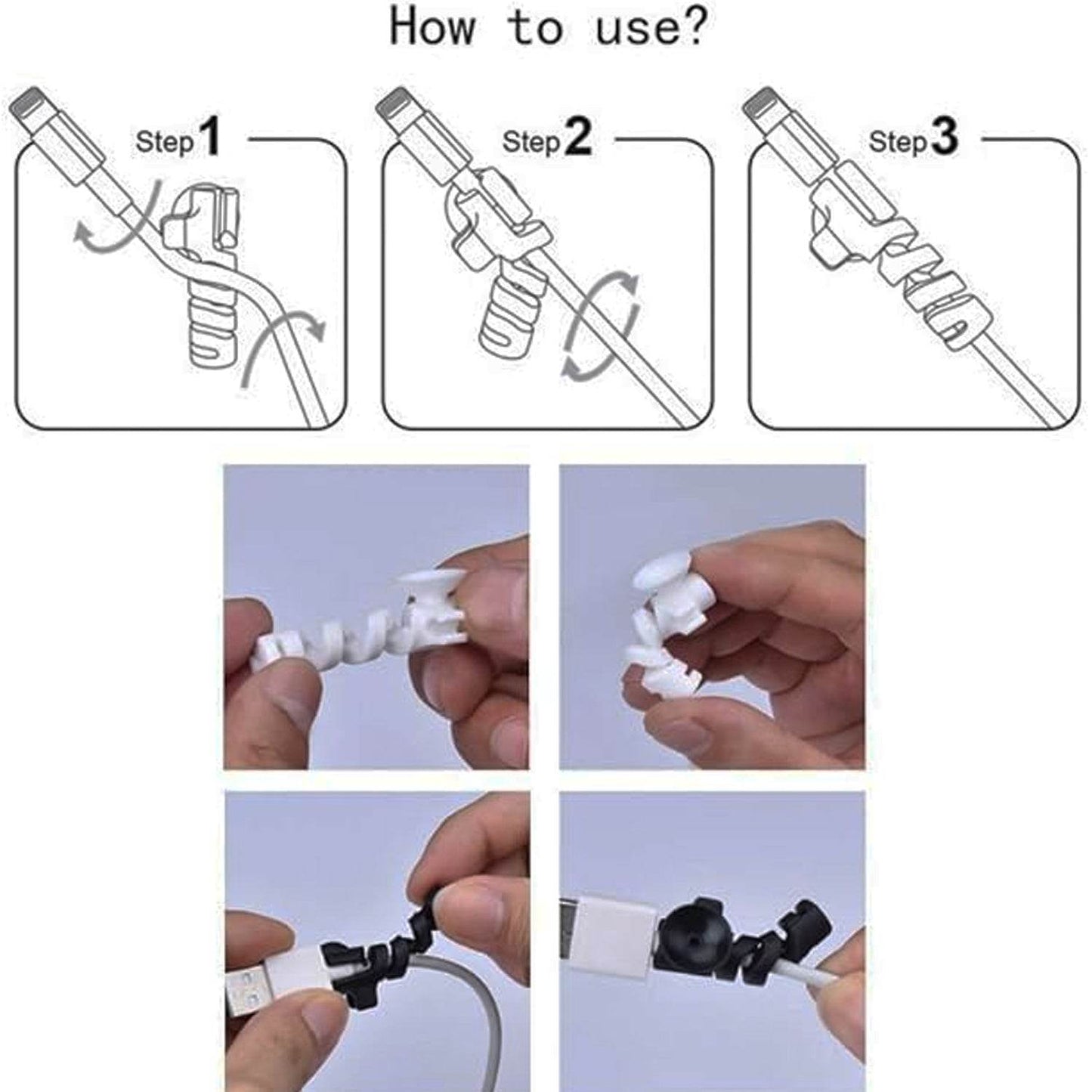 How to use?

Step 1

Step 2

Step 3