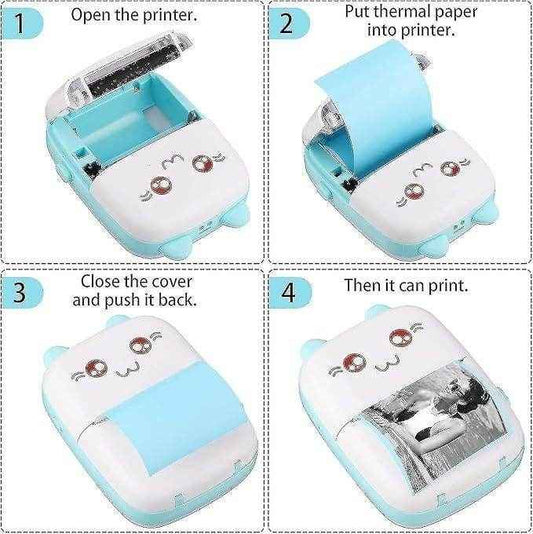 1 Open the printer.

2 Put thermal paper into printer.

3 Close the cover and push it back.

4 Then it can print.