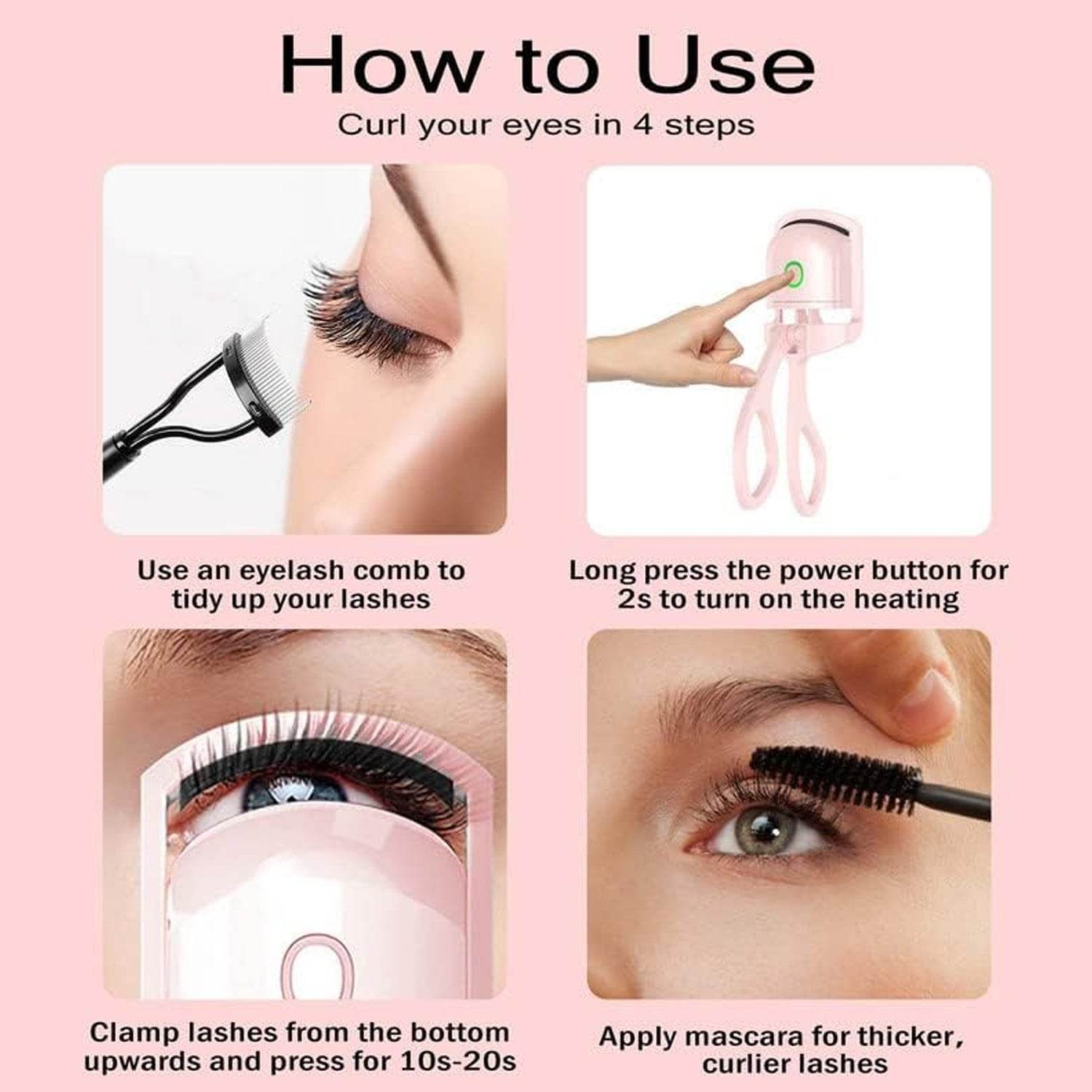 How to Use

Curl your eyes in 4 steps

Use an eyelash comb to tidy up your lashes

Long press the power button for 2s to turn on the heating

Clamp lashes from the bottom upwards and press for 10s-20s

Apply mascara for thicker, curlier lashes