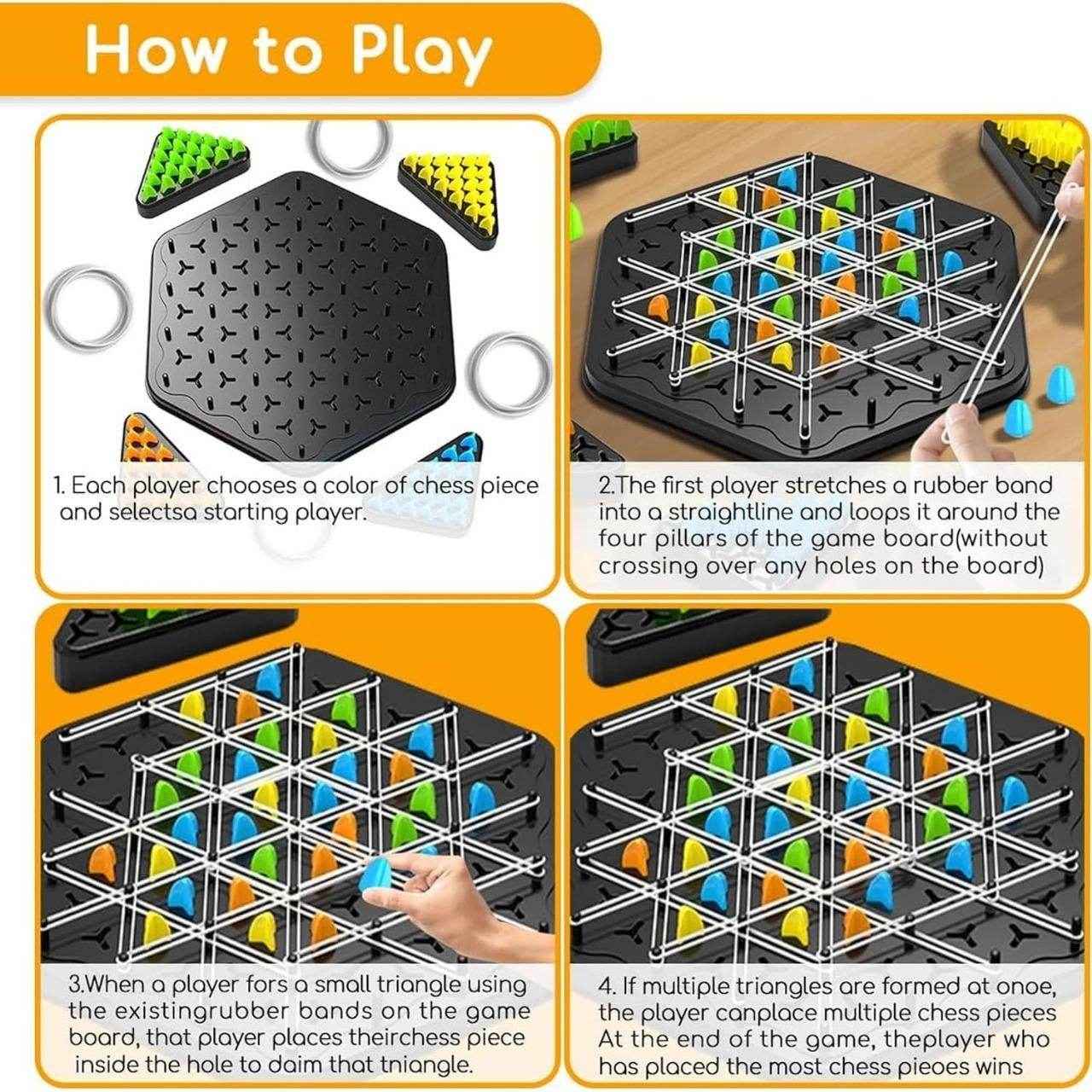 How to Play

1. Each player chooses a color of chess piece and selectsa starting player.

2.The first player stretches a rubber band into a straightline and loops it around the four pillars of the game board(without crossing over any holes on the board)

3.When a player fors a small triangle using the existingrubber bands on the game board, that player places theirchess piece inside the hole to daim that tniangle.

4. If multiple triangles are formed at onoe, the player canplace multiple chess pieces At the end of the game, theplayer who has placed the most chess pieoes wins