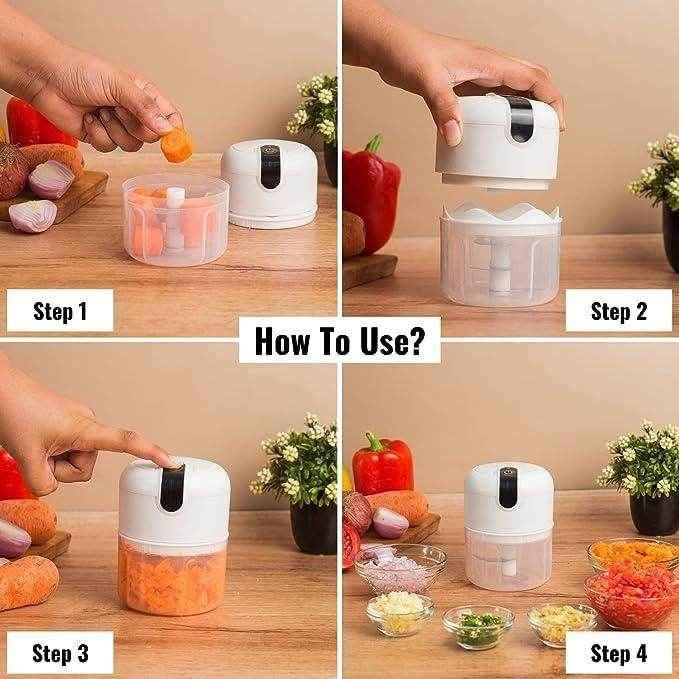 Step 1

Step 2

How To Use?

Step 3

Step 4