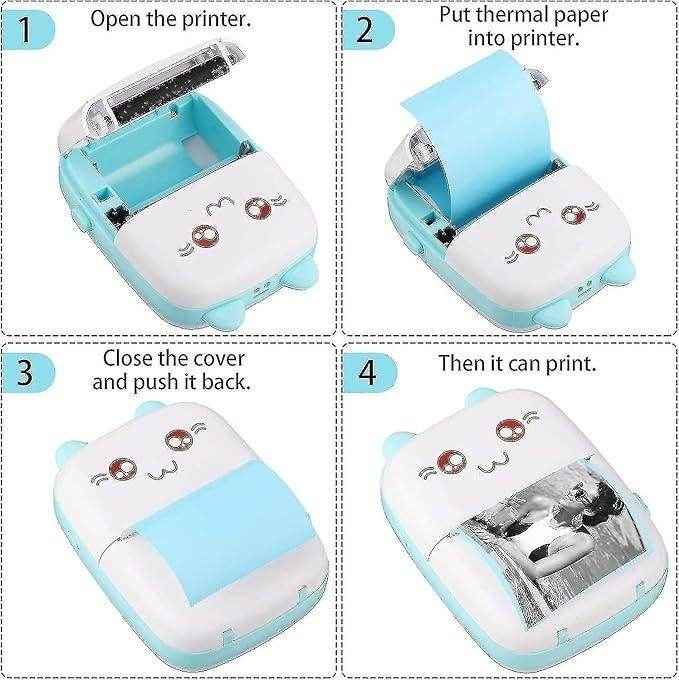 1 Open the printer.

2 Put thermal paper into printer.

3 Close the cover and push it back.

4 Then it can print.