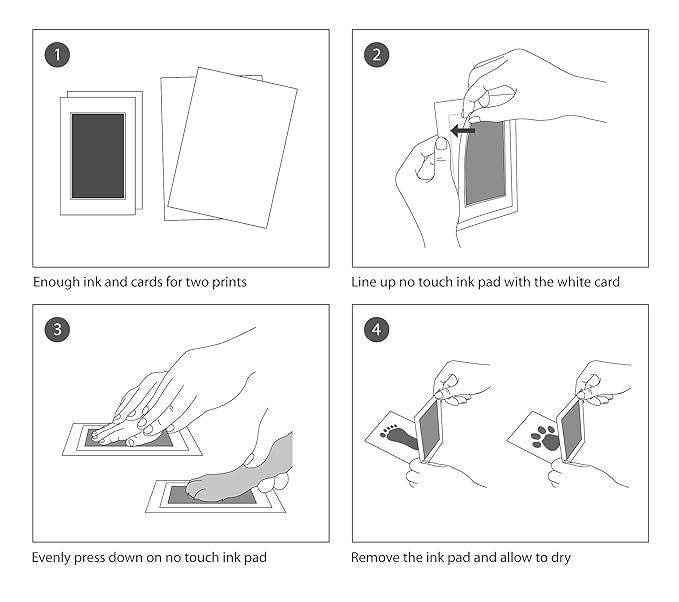 1

Enough ink and cards for two prints

2

Line up no touch ink pad with the white card

3

Evenly press down on no touch ink pad

4

Remove the ink pad and allow to dry