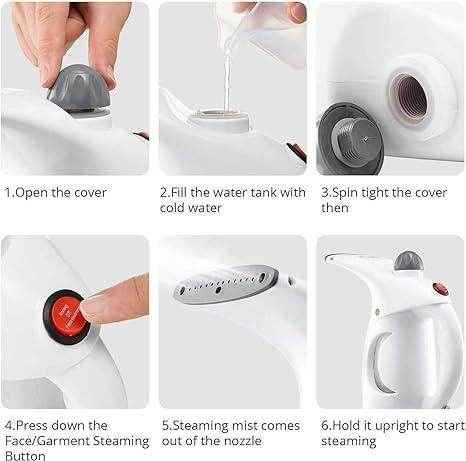 1.Open the cover

2.Fill the water tank with cold water

3.Spin tight the cover then

4.Press down the Face/Garment Steaming Button

5.Steaming mist comes out of the nozzle

6.Hold it upright to start steaming