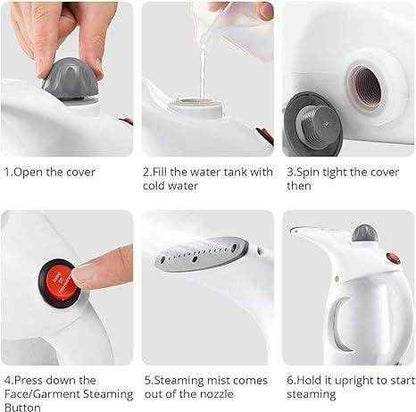 1.Open the cover

2.Fill the water tank with cold water

3.Spin tight the cover then

4.Press down the Face/Garment Steaming Button

5.Steaming mist comes out of the nozzle

6.Hold it upright to start steaming