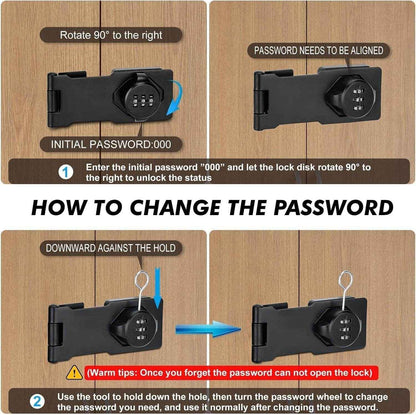 Rotate 90° to the right

INITIAL PASSWORD:000

PASSWORD NEEDS TO BE ALIGNED

1 Enter the initial password "000" and let the lock disk rotate 90° to the right to unlock the status

HOW TO CHANGE THE PASSWORD

DOWNWARD AGAINST THE HOLD

(Warm tips: Once you forget the password can not open the lock)

2 Use the tool to hold down the hole, then turn the password wheel to change the password you need, and use it normally after changing the password.