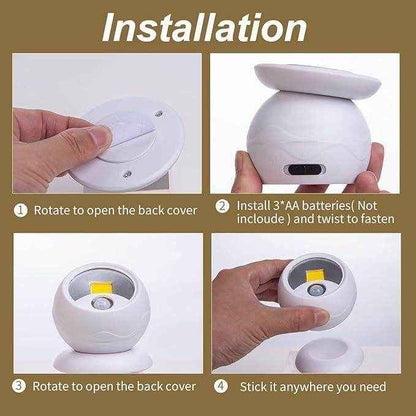 Installation

① Rotate to open the back cover

② Install 3*AA batteries( Not incloude ) and twist to fasten

③ Rotate to open the back cover

④ Stick it anywhere you need