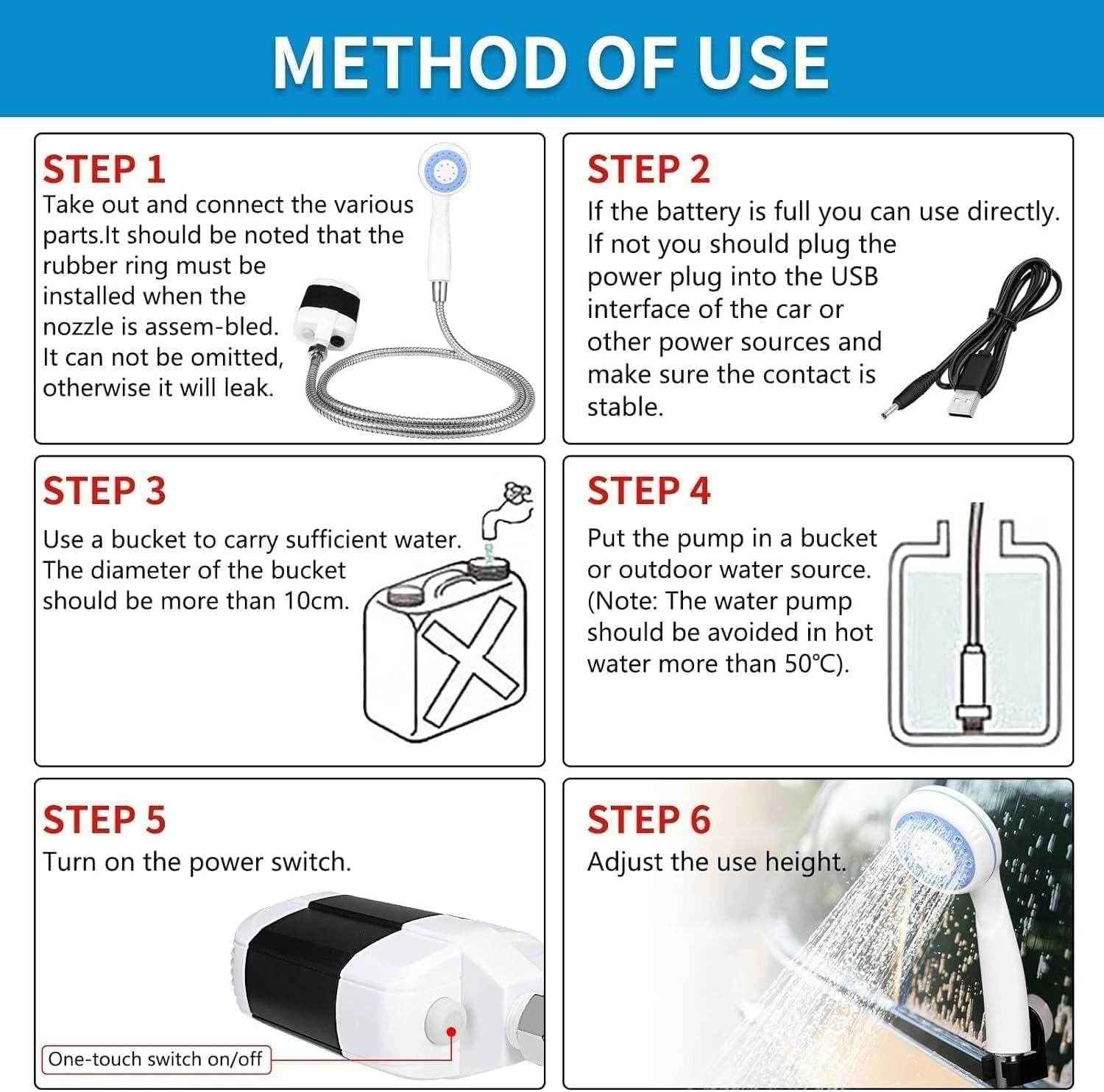 METHOD OF USE

STEP 1
Take out and connect the various parts.It should be noted that the rubber ring must be installed when the nozzle is assem-bled. It can not be omitted, otherwise it will leak.

STEP 2
If the battery is full you can use directly. If not you should plug the power plug into the USB interface of the car or other power sources and make sure the contact is stable.

STEP 3
Use a bucket to carry sufficient water. The diameter of the bucket should be more than 10cm.

STEP 4
Put the pump in a bucket or outdoor water source. (Note: The water pump should be avoided in hot water more than 50℃).

STEP 5
Turn on the power switch.

One-touch switch on/off

STEP 6
Adjust the use height.