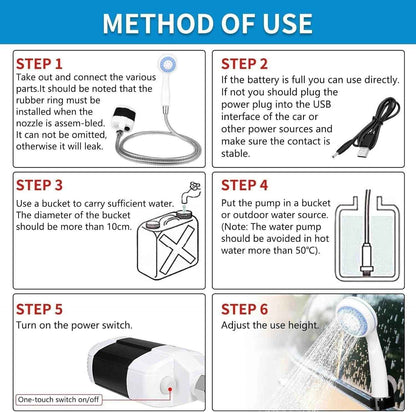 METHOD OF USE

STEP 1
Take out and connect the various parts.It should be noted that the rubber ring must be installed when the nozzle is assem-bled. It can not be omitted, otherwise it will leak.

STEP 2
If the battery is full you can use directly. If not you should plug the power plug into the USB interface of the car or other power sources and make sure the contact is stable.

STEP 3
Use a bucket to carry sufficient water. The diameter of the bucket should be more than 10cm.

STEP 4
Put the pump in a bucket or outdoor water source. (Note: The water pump should be avoided in hot water more than 50℃).

STEP 5
Turn on the power switch.

One-touch switch on/off

STEP 6
Adjust the use height.