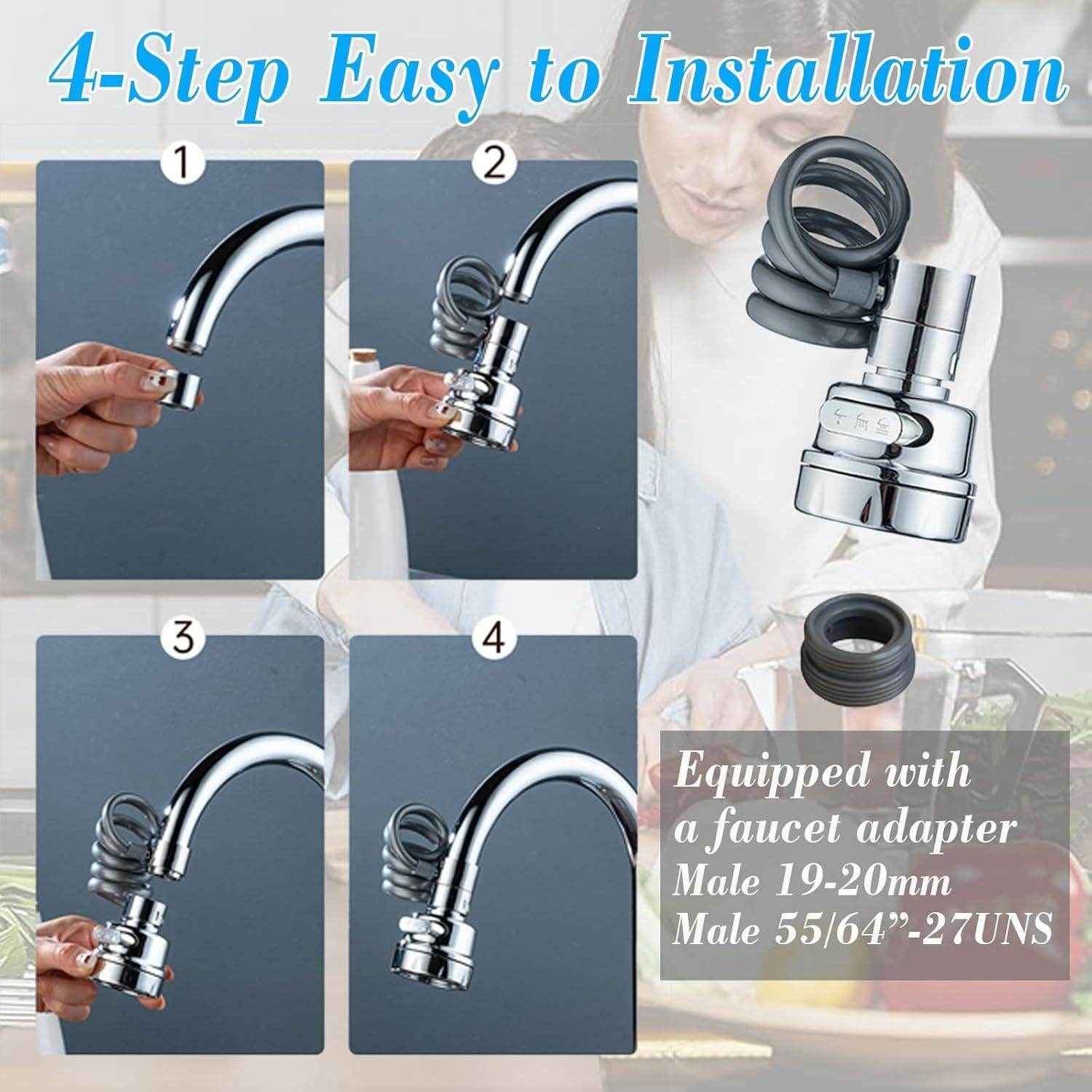 4-Step Easy to Installation

1

2

3

4

Equipped with a faucet adapter
Male 19-20mm
Male 55/64”-27UNS