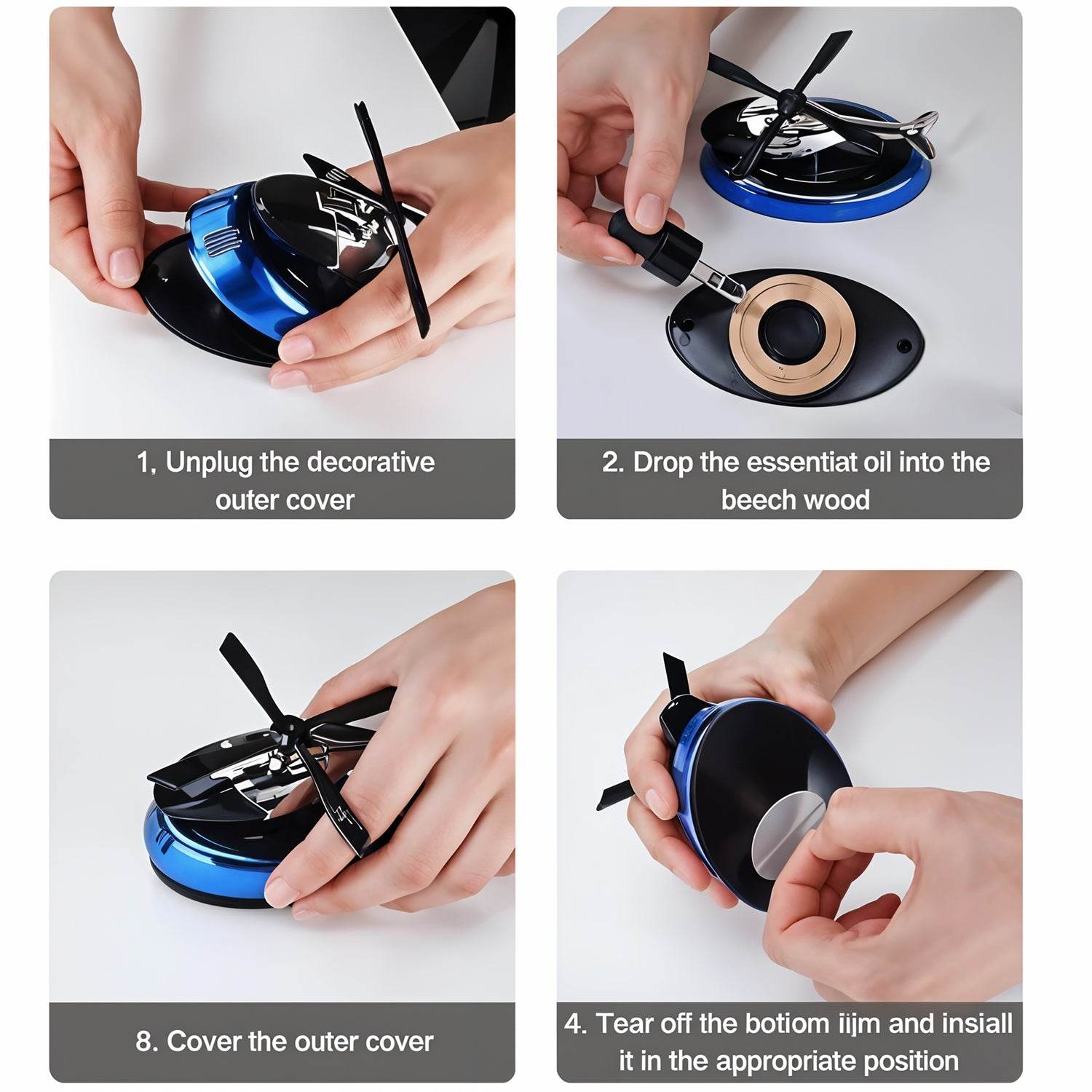 1, Unplug the decorative outer cover

2. Drop the essentiat oil into the beech wood

8. Cover the outer cover

4. Tear off the botiom iijm and insiall it in the appropriate position