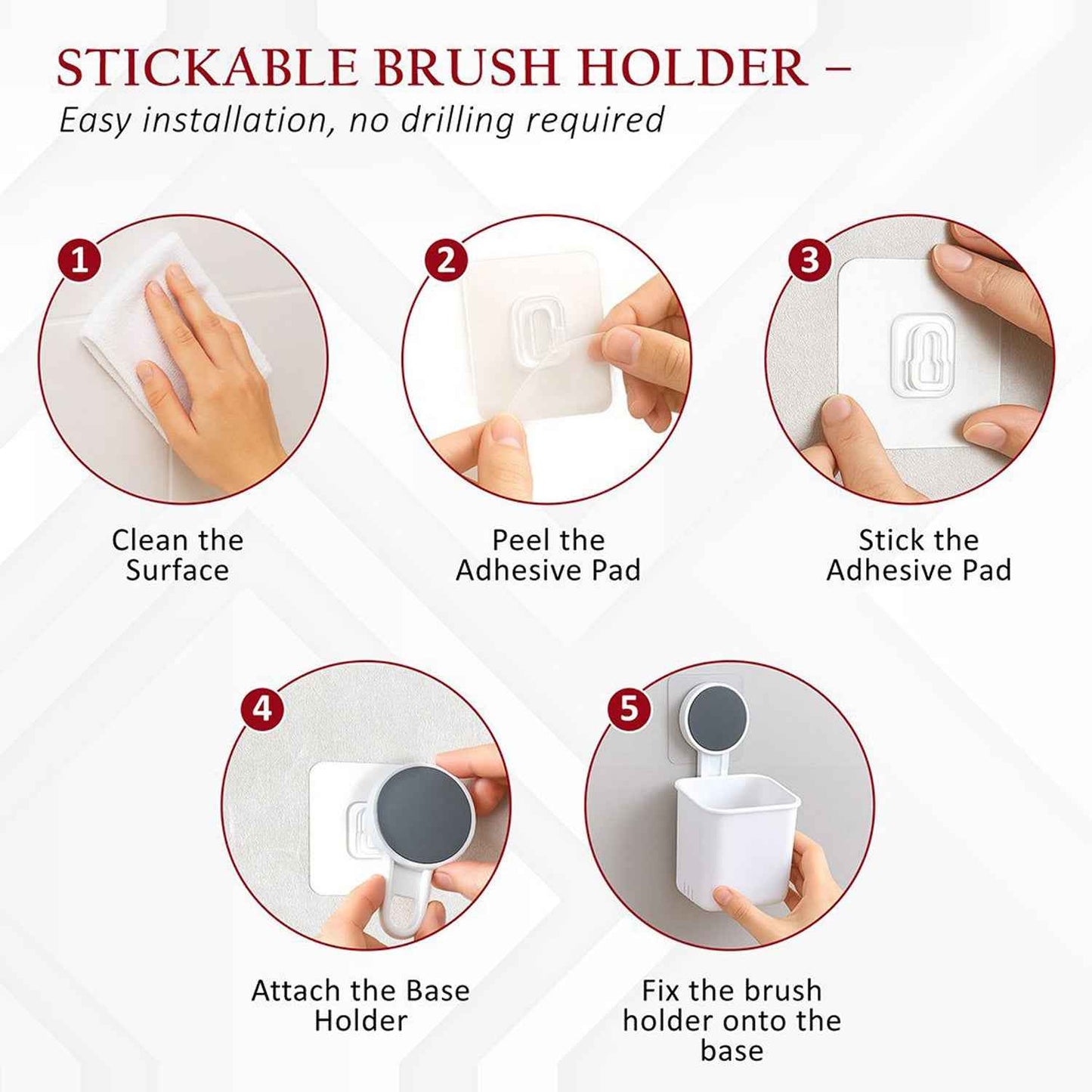 STICKABLE BRUSH HOLDER –
Easy installation, no drilling required

1
Clean the Surface

2
Peel the Adhesive Pad

3
Stick the Adhesive Pad

4
Attach the Base Holder

5
Fix the brush holder onto the base