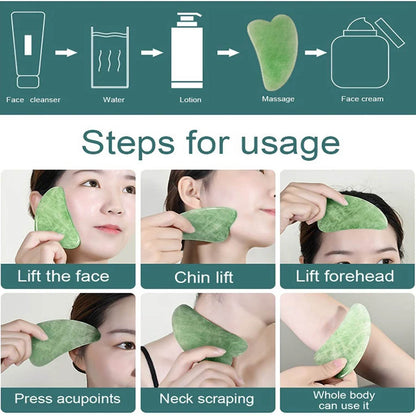 Face cleanser
Water
Lotion
Massage
Face cream

Steps for usage

Lift the face
Chin lift
Lift forehead
Press acupoints
Neck scraping
Whole body can use it