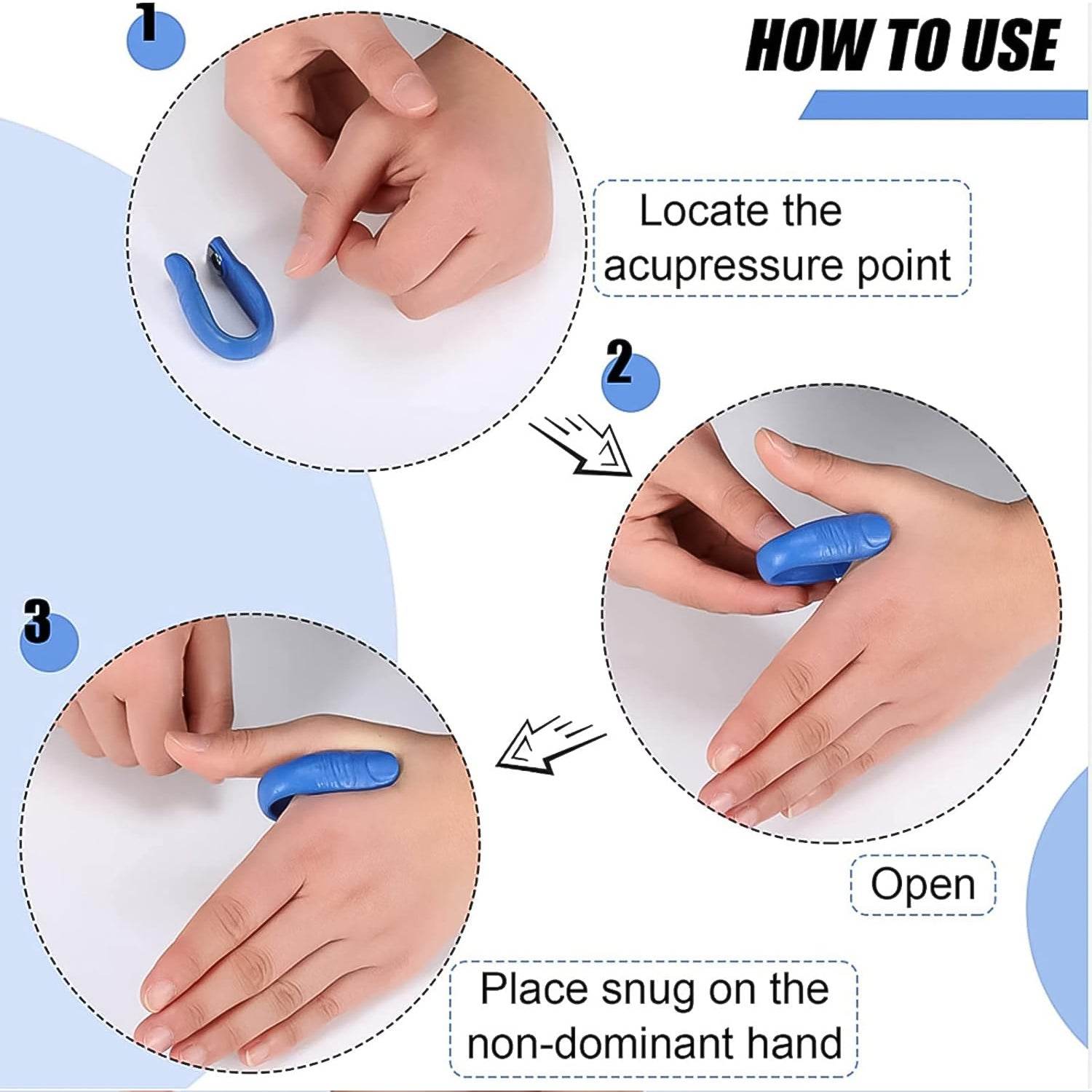 HOW TO USE

1

Locate the acupressure point

2

Open

3

Place snug on the non-dominant hand