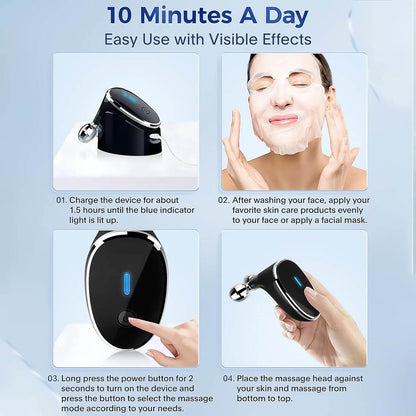 10 Minutes A Day
Easy Use with Visible Effects

01. Charge the device for about 1.5 hours until the blue indicator light is lit up.

02. After washing your face, apply your favorite skin care products evenly to your face or apply a facial mask.

03. Long press the power button for 2 seconds to turn on the device and press the button to select the massage mode according to your needs.

04. Place the massage head against your skin and massage from bottom to top.