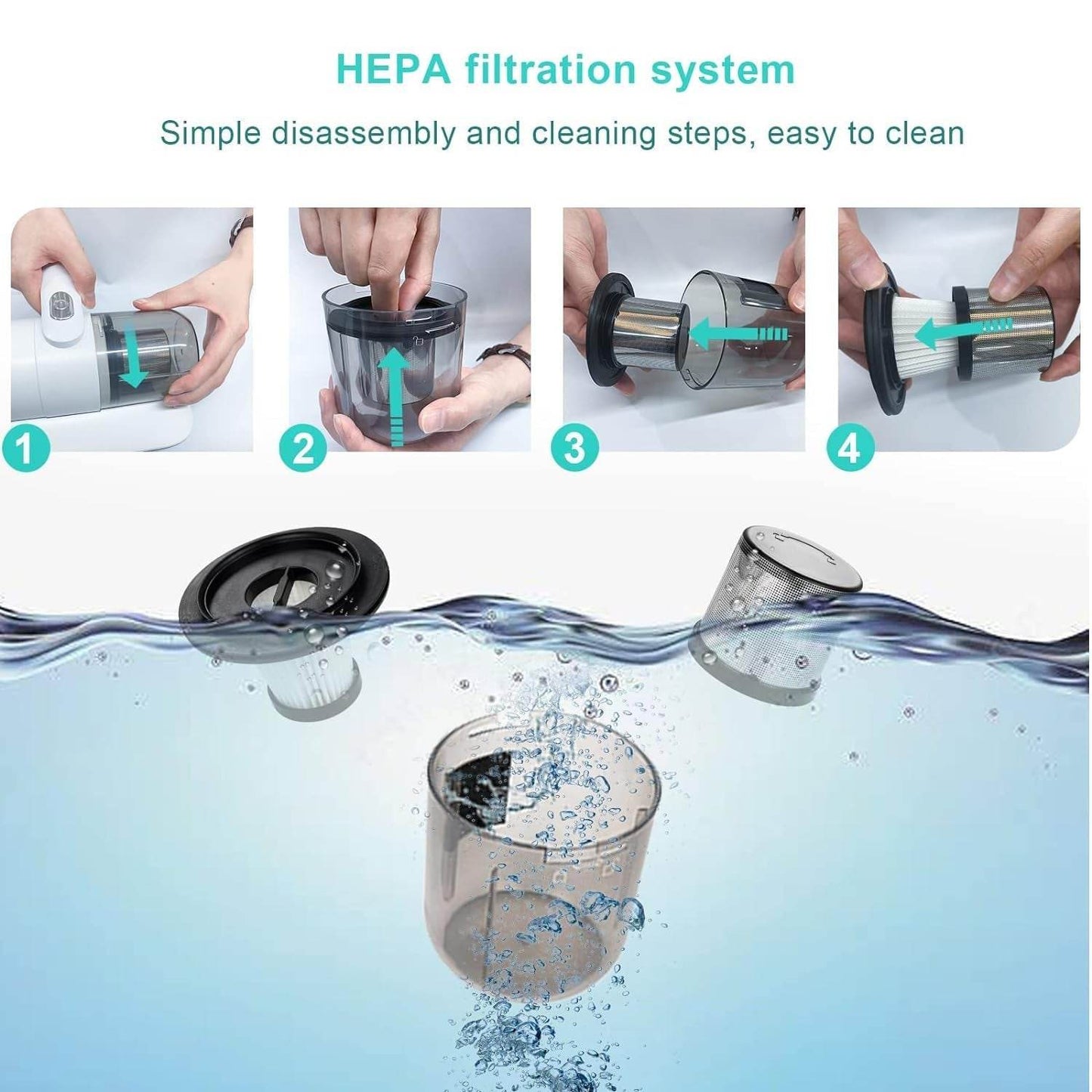 HEPA filtration system

Simple disassembly and cleaning steps, easy to clean

1

2

3

4