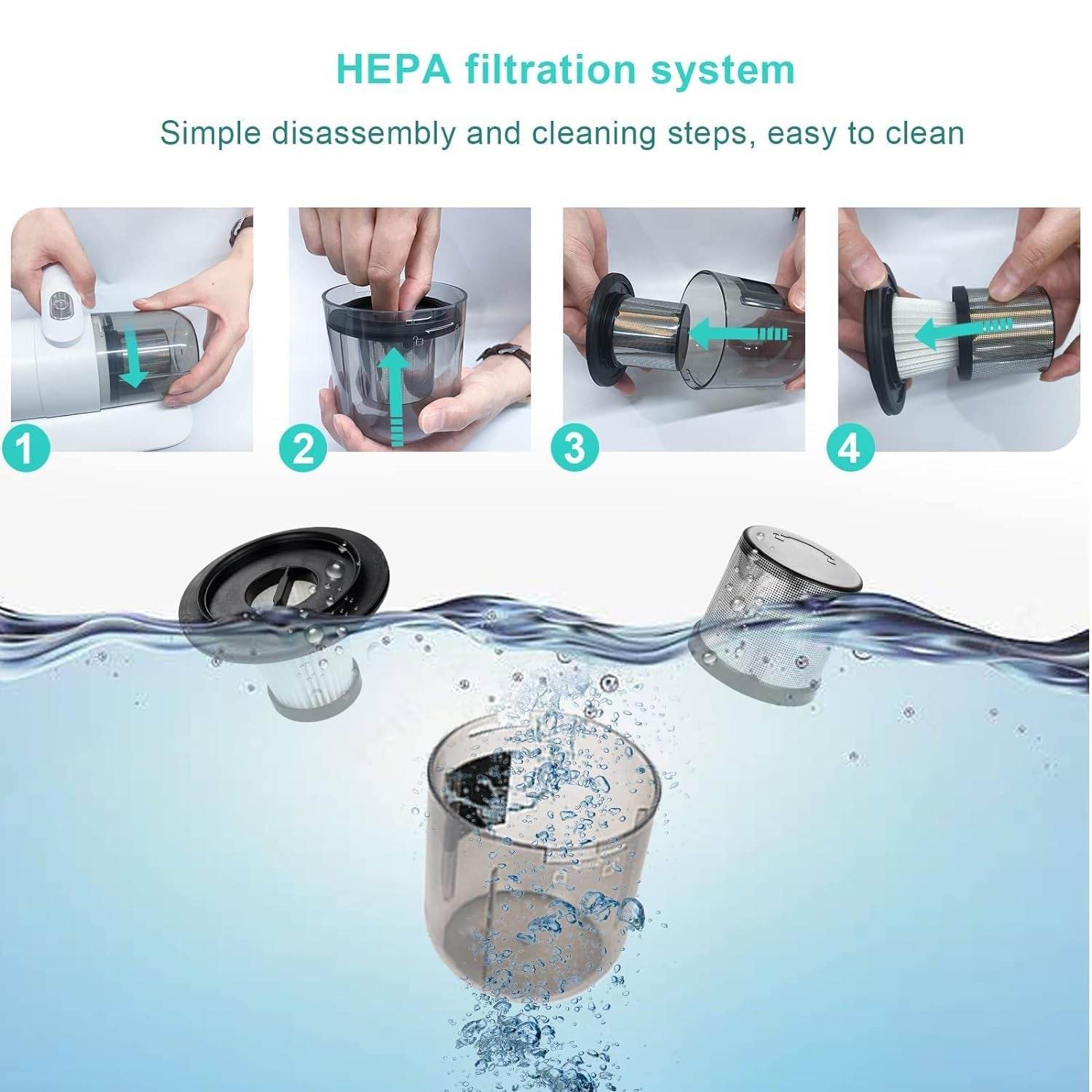 HEPA filtration system

Simple disassembly and cleaning steps, easy to clean

1

2

3

4