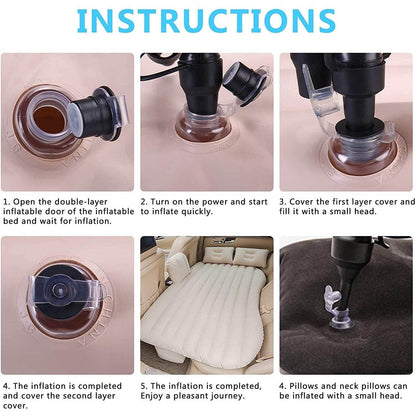 INSTRUCTIONS

1. Open the double-layer inflatable door of the inflatable bed and wait for inflation.

2. Turn on the power and start to inflate quickly.

3. Cover the first layer cover and fill it with a small head.

4. The inflation is completed and cover the second layer cover.

5. The inflation is completed, Enjoy a pleasant journey.

4. Pillows and neck pillows can be inflated with a small head.